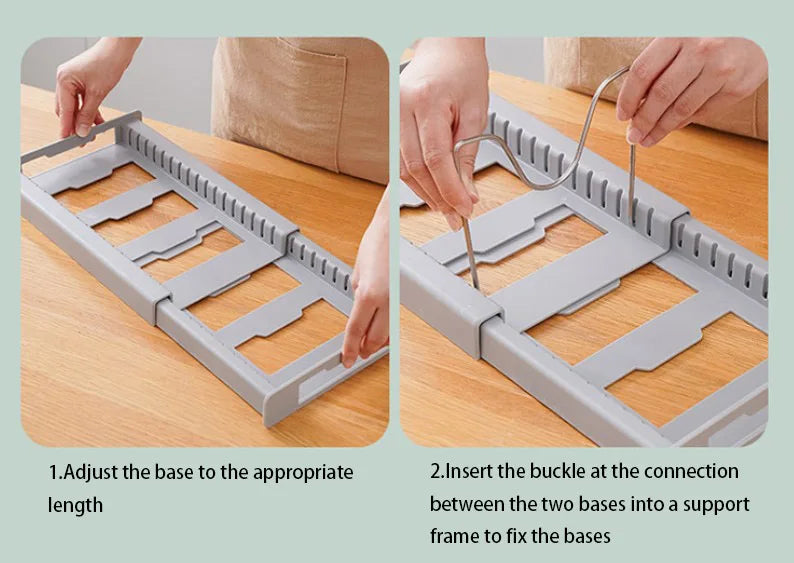 1.Adjust the base to the appropriate length

2.Insert the buckle at the connection between the two bases into a support frame to fix the bases